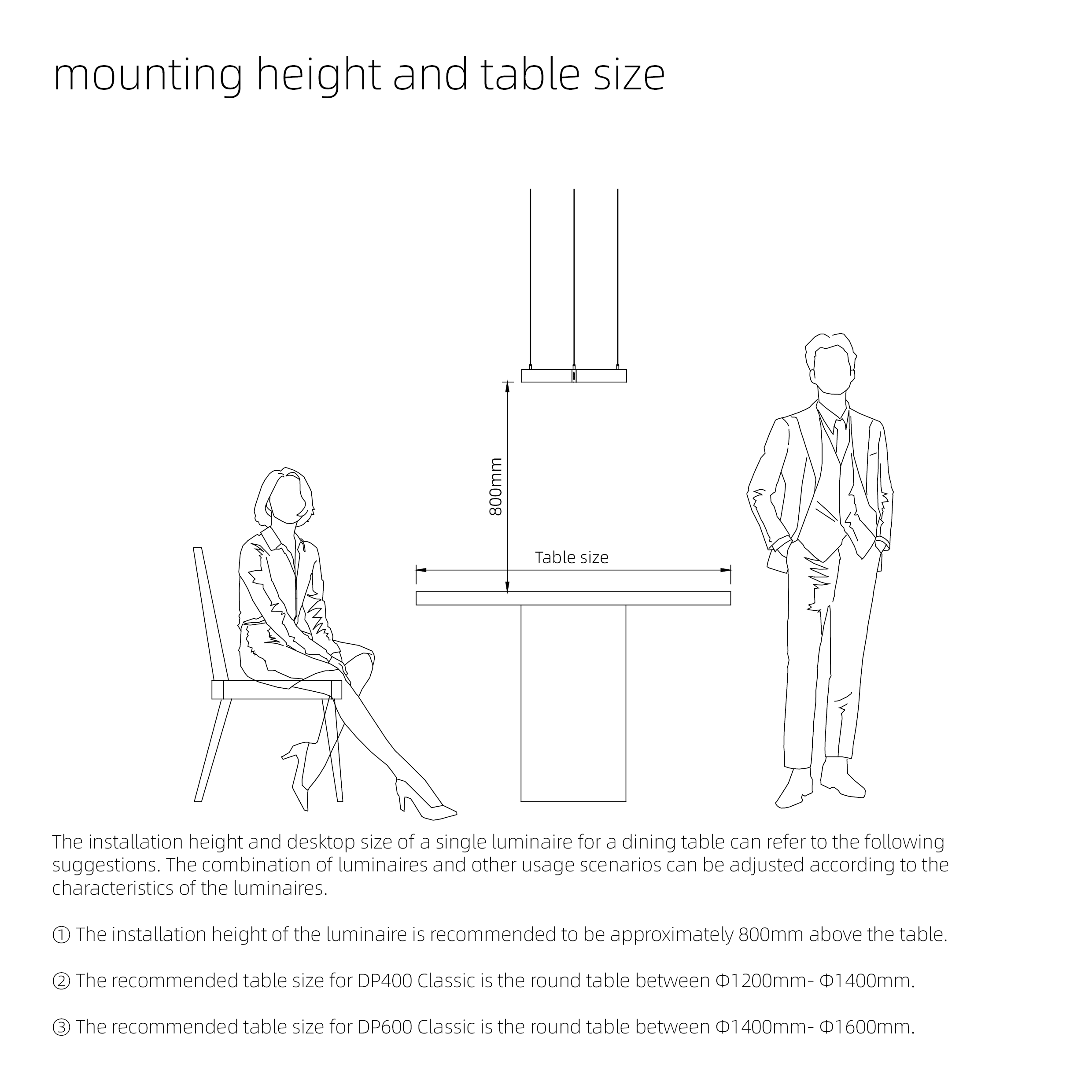 mounting height and table size

800mm

Table size

The installation height and desktop size of a single luminaire for a dining table can refer to the following suggestions. The combination of luminaires and other usage scenarios can be adjusted according to the characteristics of the luminaires.

① The installation height of the luminaire is recommended to be approximately 800mm above the table.

② The recommended table size for DP400 Classic is the round table between Φ1200mm- Φ1400mm.

③ The recommended table size for DP600 Classic is the round table between Φ1400mm- Φ1600mm.